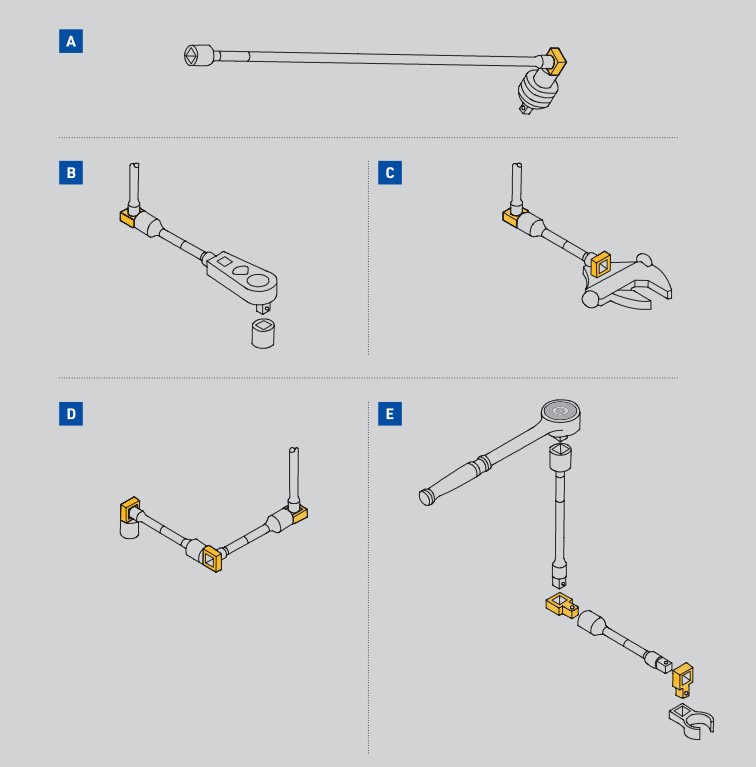 A

B

C

D

E